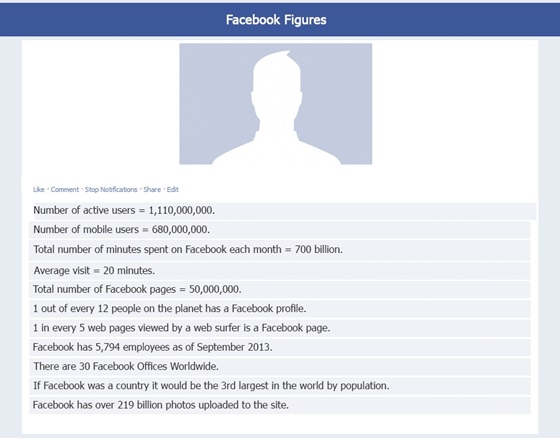 Facebook Figures

Like · Comment · Stop Notifications · Share · Edit

Number of active users = 1,110,000,000.

Number of mobile users = 680,000,000.

Total number of minutes spent on Facebook each month = 700 billion.

Average visit = 20 minutes.

Total number of Facebook pages = 50,000,000.

1 out of every 12 people on the planet has a Facebook profile.

1 in every 5 web pages viewed by a web surfer is a Facebook page.

Facebook has 5,794 employees as of September 2013.

There are 30 Facebook Offices Worldwide.

If Facebook was a country it would be the 3rd largest in the world by population.

Facebook has over 219 billion photos uploaded to the site.